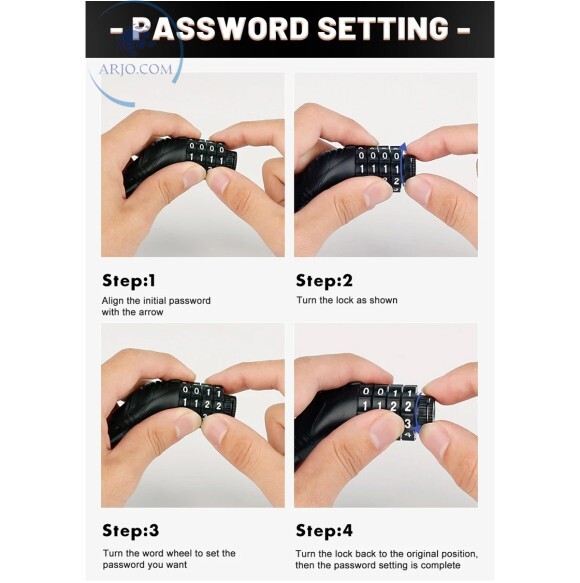 - PASSWORD SETTING -

ARJO.COM

0 0 0 0
1 1 1 1

0 0 0 0
1 1 1 1
2

Step:1
Align the initial password with the arrow

Step:2
Turn the lock as shown

0 0 1 1
1 1 2 2

0 0 1 1
1 1 2 2
3

Step:3
Turn the word wheel to set the password you want

Step:4
Turn the lock back to the original position, then the password setting is complete